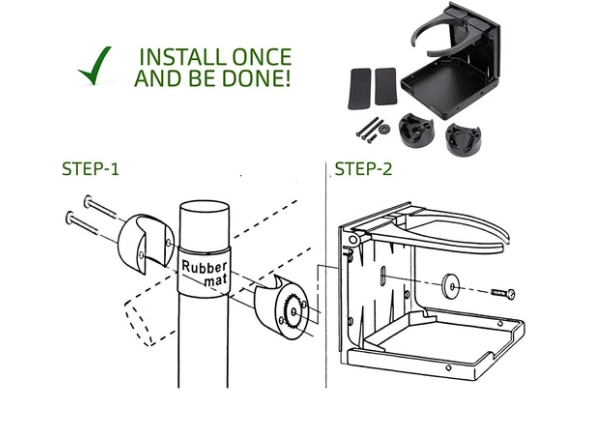 INSTALL ONCE AND BE DONE!

STEP-1

Rubber mat

STEP-2